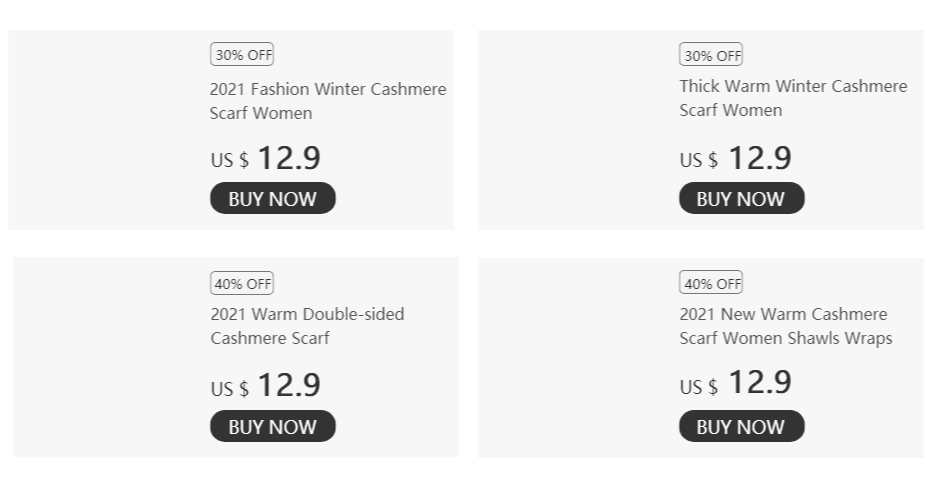 30% OFF
2021 Fashion Winter Cashmere Scarf Women
US $ 12.9
BUY NOW

30% OFF
Thick Warm Winter Cashmere Scarf Women
US $ 12.9
BUY NOW

40% OFF
2021 Warm Double-sided Cashmere Scarf
US $ 12.9
BUY NOW

40% OFF
2021 New Warm Cashmere Scarf Women Shawls Wraps
US $ 12.9
BUY NOW