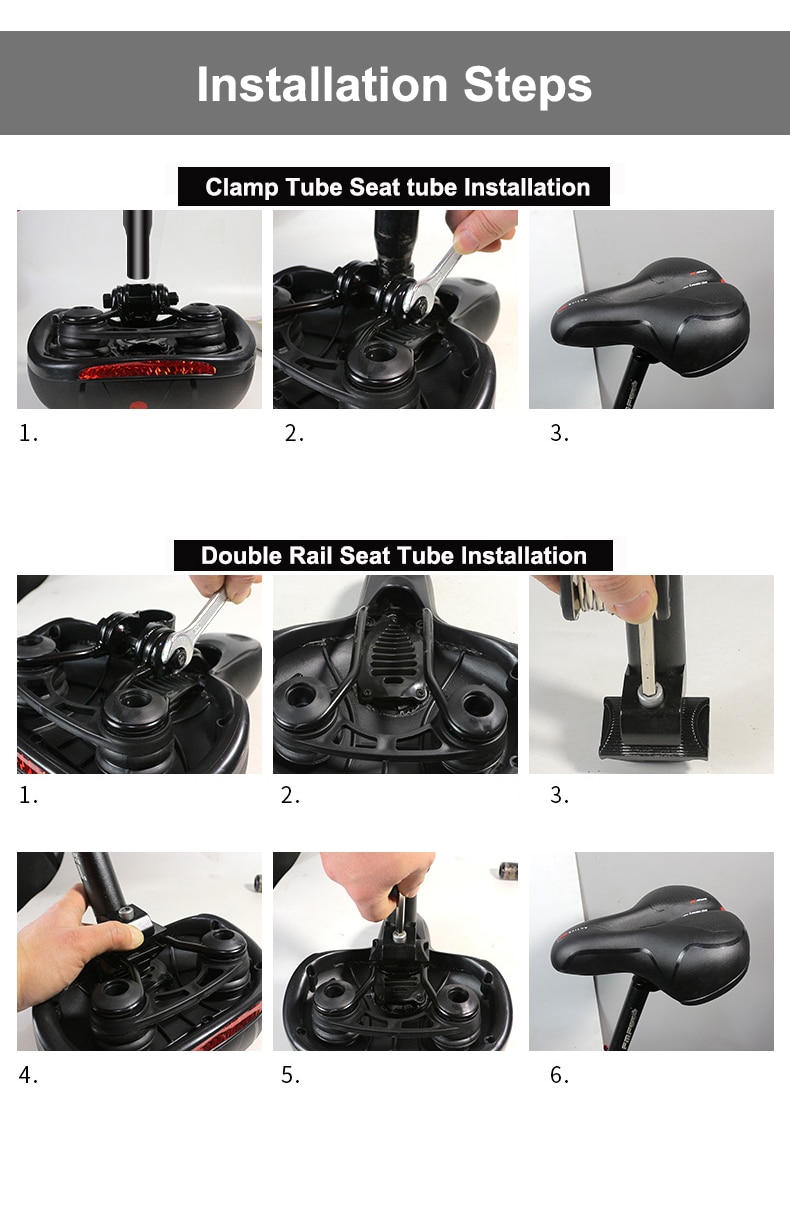 Installation Steps

Clamp Tube Seat tube Installation

1.

2.

3.

Double Rail Seat Tube Installation

1.

2.

3.

4.

5.

6.