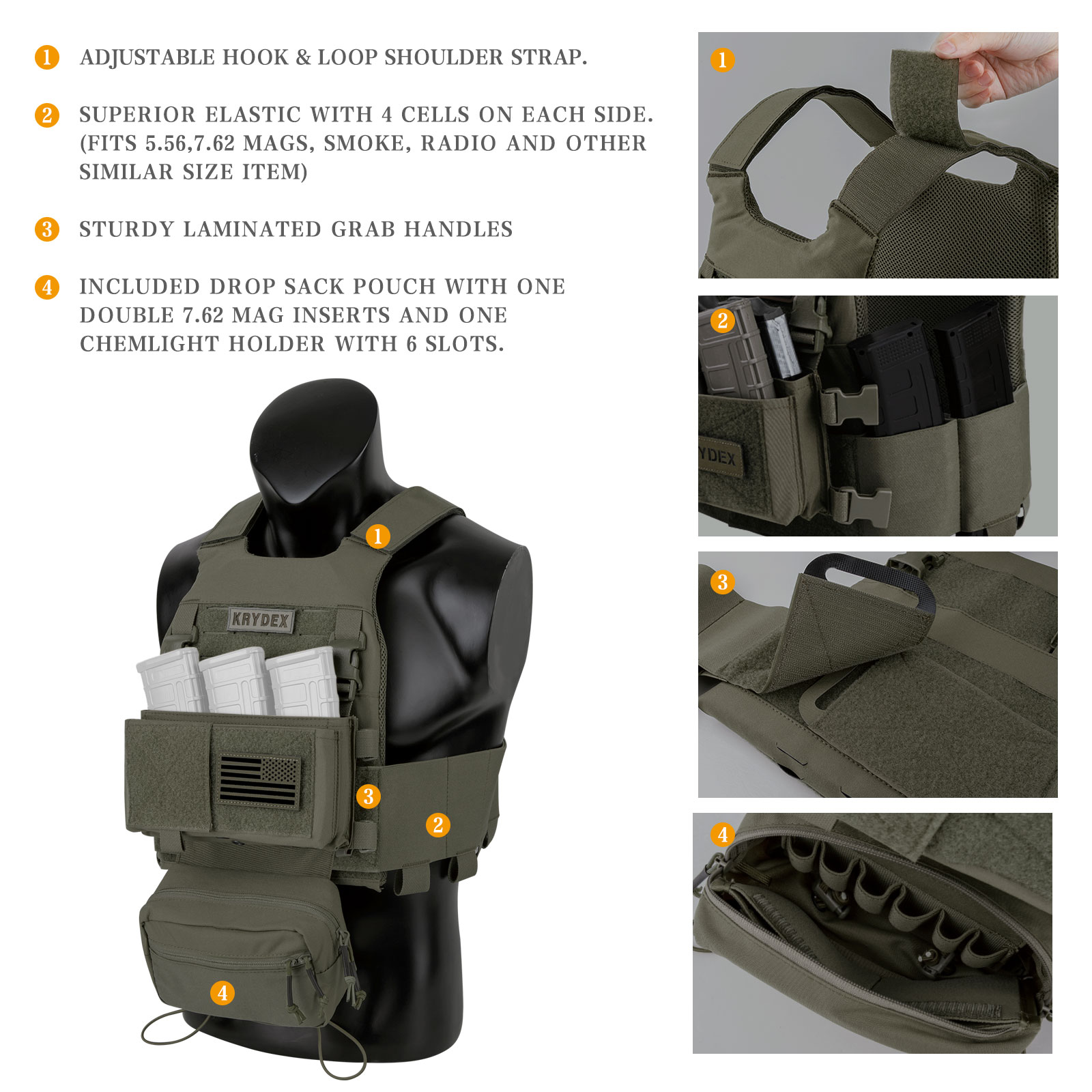 1 ADJUSTABLE HOOK & LOOP SHOULDER STRAP.

2 SUPERIOR ELASTIC WITH 4 CELLS ON EACH SIDE. (FITS 5.56,7.62 MAGS, SMOKE, RADIO AND OTHER SIMILAR SIZE ITEM)

3 STURDY LAMINATED GRAB HANDLES

4 INCLUDED DROP SACK POUCH WITH ONE DOUBLE 7.62 MAG INSERTS AND ONE CHEMLIGHT HOLDER WITH 6 SLOTS.

1

KRYDEX

3

2

4

1

2

YDEX

3

4