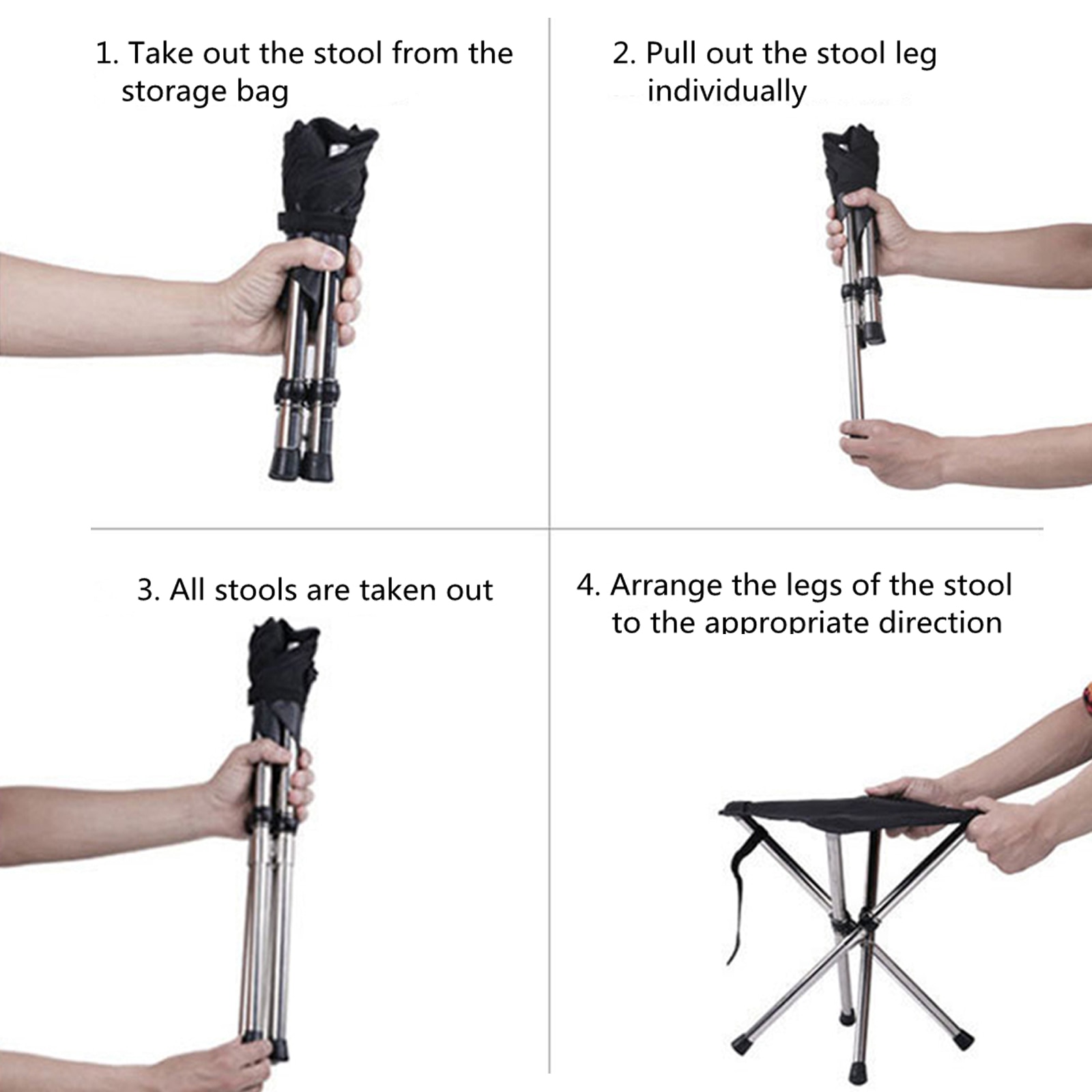 1. Take out the stool from the storage bag

2. Pull out the stool leg individually

3. All stools are taken out

4. Arrange the legs of the stool to the appropriate direction