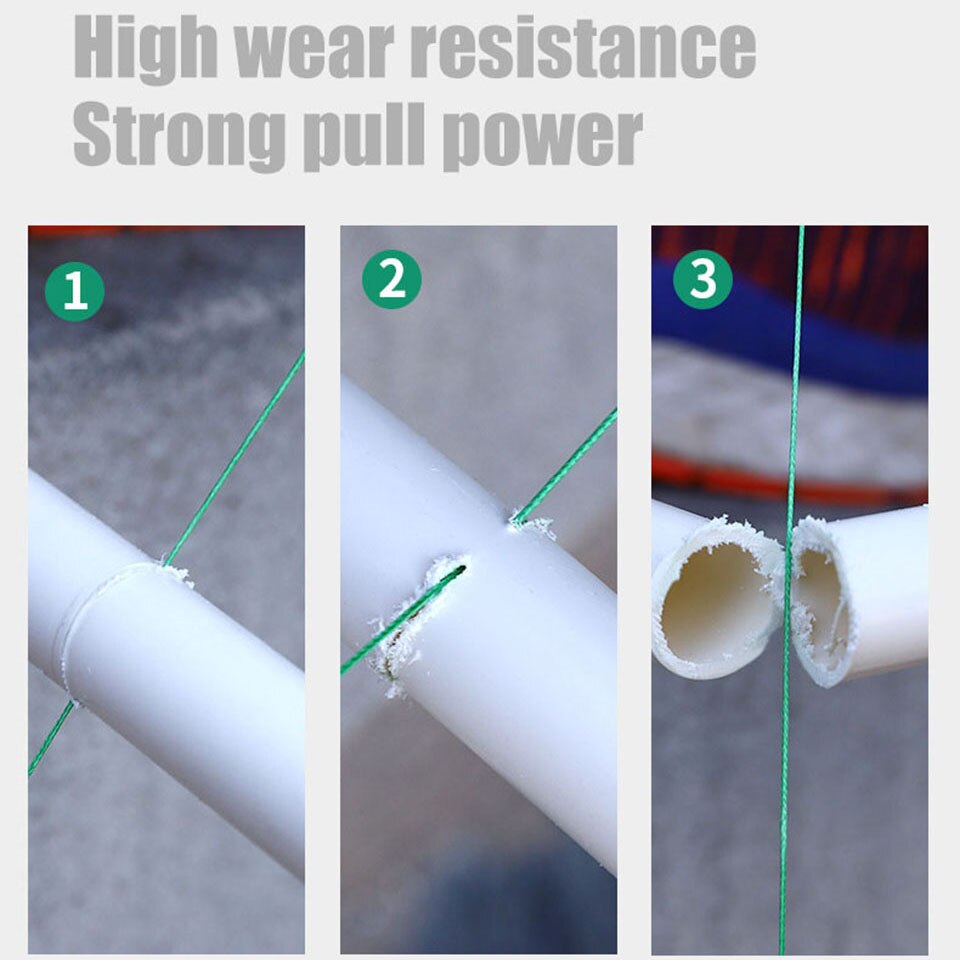 High wear resistance
Strong pull power

1

2

3